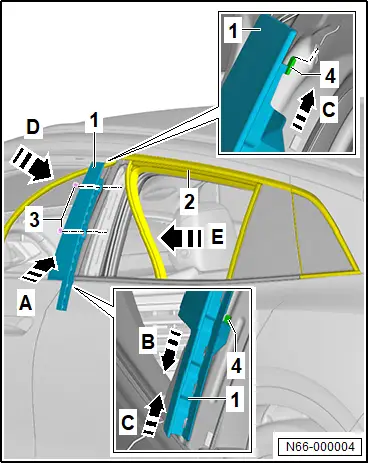 1
4
C
D
1
3
2
E
A
B
4
1
C
N66-000004