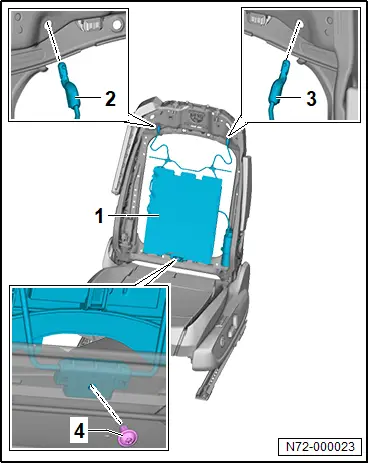 2

3

1

4

N72-000023