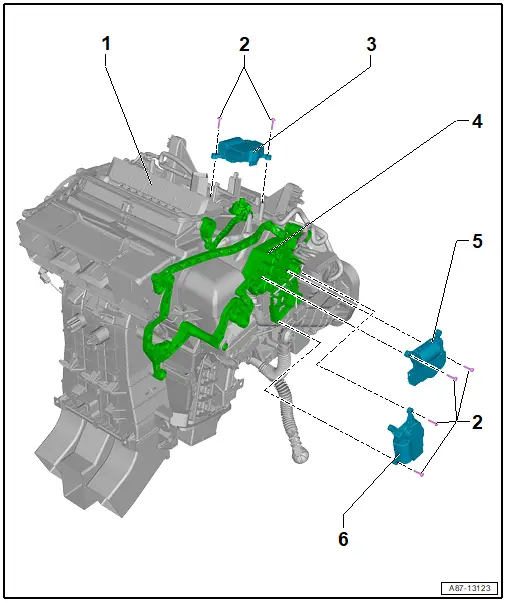 1
2
3
4
5
2
6
A87-13123