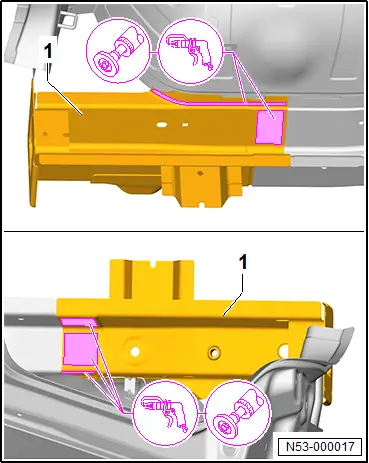 1

1

N53-000017