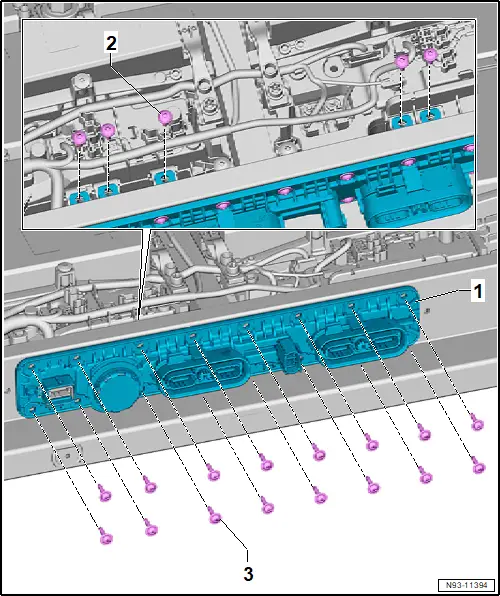 2

1

3

N93-11394