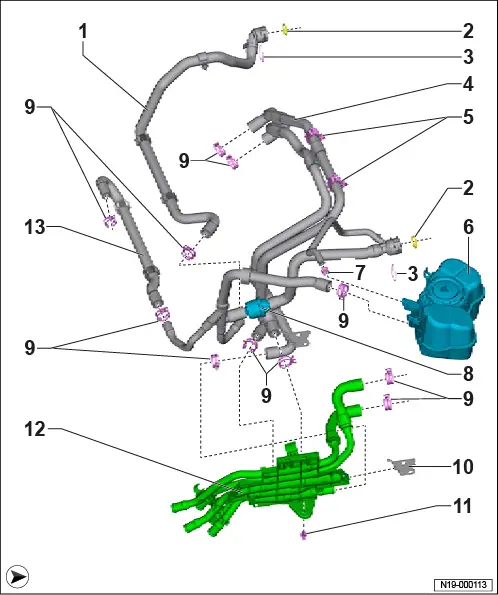 1
2
3
4
5
9
9
2
6
13
7
3
9
9
8
9
9
12
10
11
N19-000113