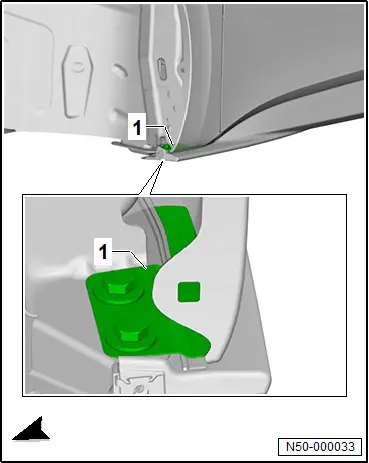 1

1

N50-000033