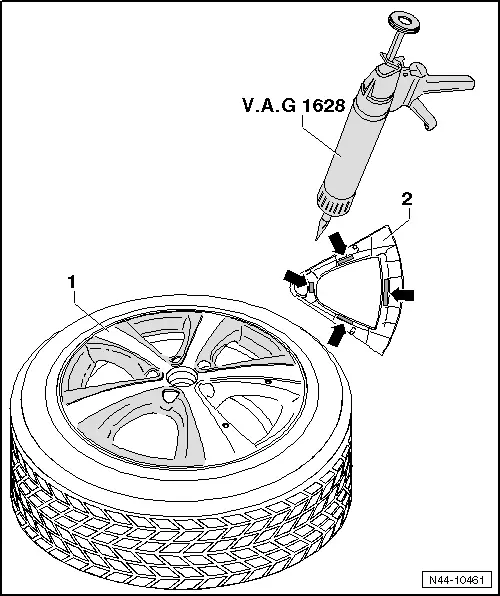 V.A.G 1628

2

1

N44-10461