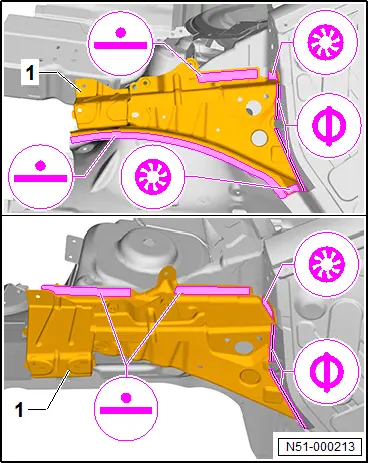 1

1

N51-000213