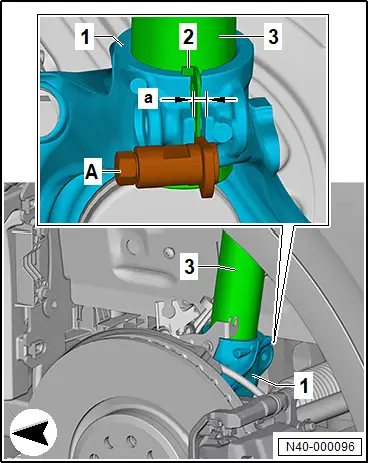 1
2
3
a
A
3
1
N40-000096