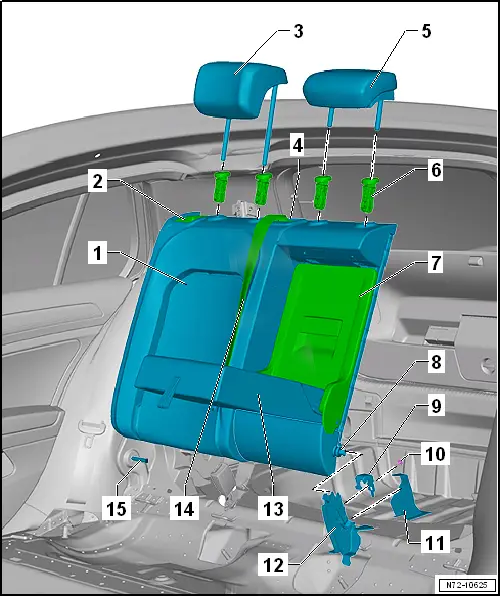 3
5
4
2
6
1
7
8
9
10
15
14
13
11
12
N72-10625