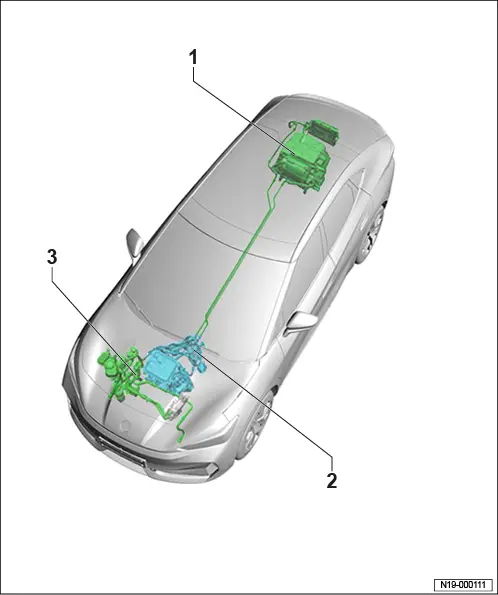 1

3

2

N19-000111