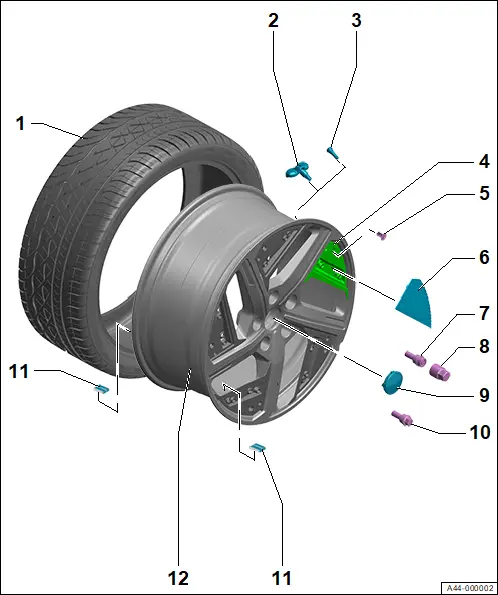 2
3
1
4
5
6
7
8
11
9
10
12
11
A44-000002