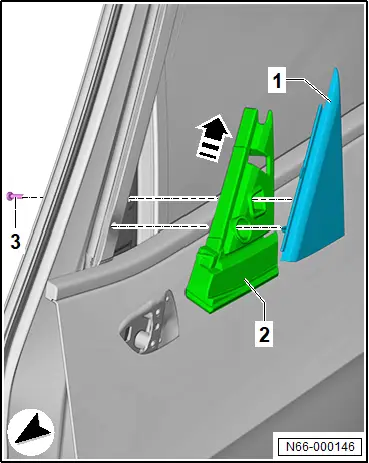 1
3
2
N66-000146