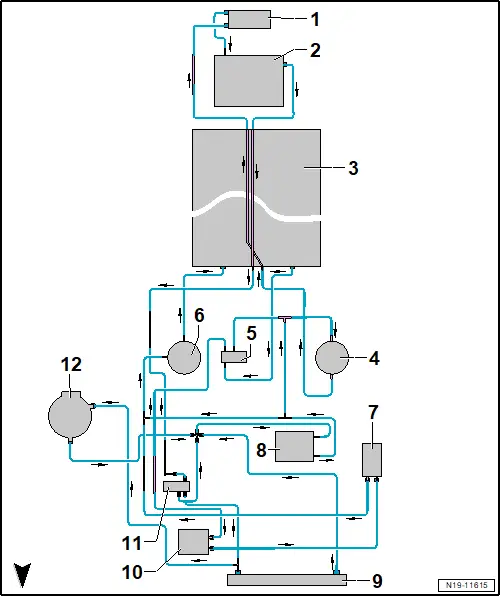 1
2
3
6
5
4
12
7
8
11
10
9
N19-11615