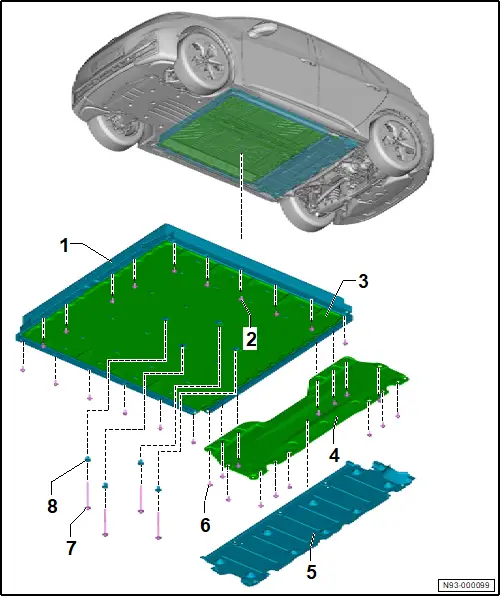 1
3
2
4
8
6
7
5
N93-000099