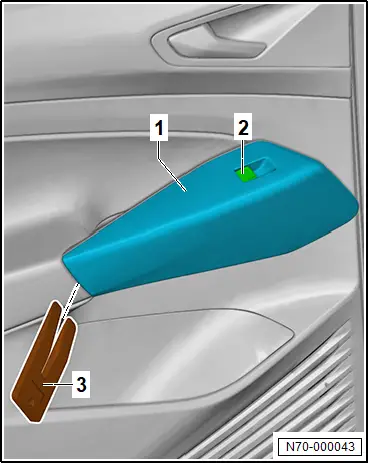 1
2
3
N70-000043