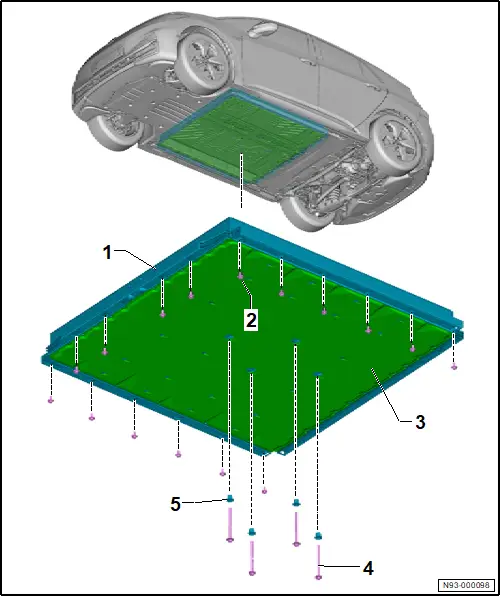 1
2
3
5
4
N93-000098