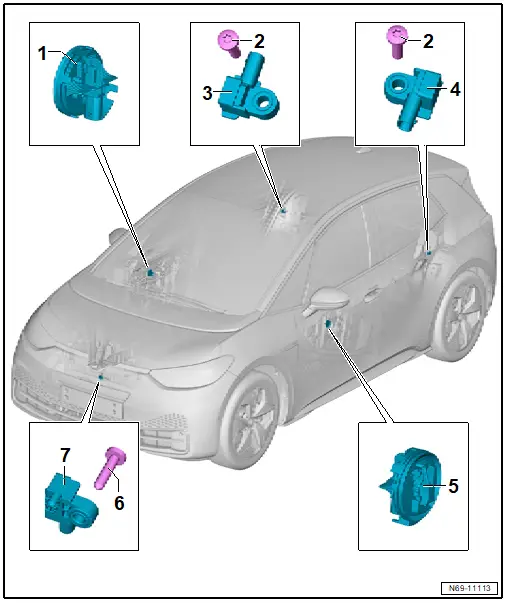 1
2
3
2
4
7
6
5
N69-11113