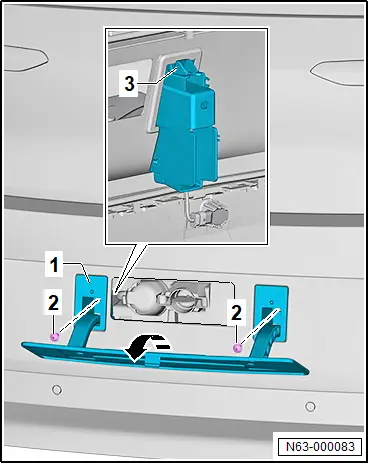 3

1

2

2

N63-000083