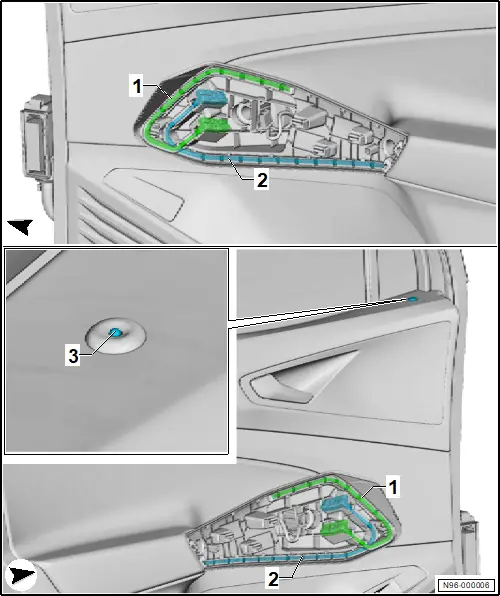 1
2
3
1
2
N96-000006