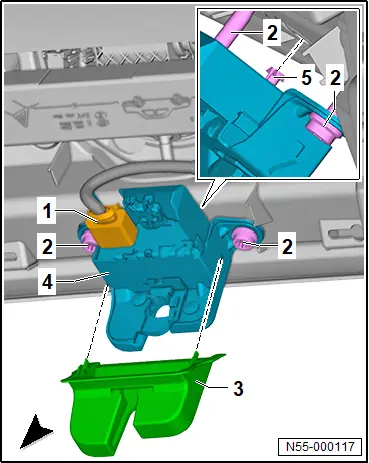 2
5
2
1
2
2
4
3
N55-000117