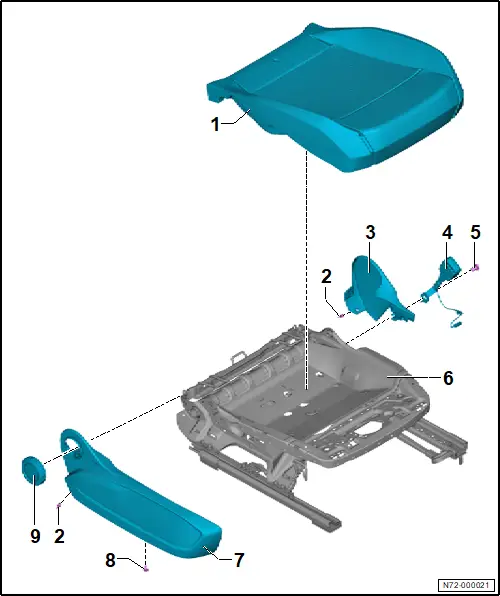 1
3
4
5
2
6
9
2
8
7
N72-000021