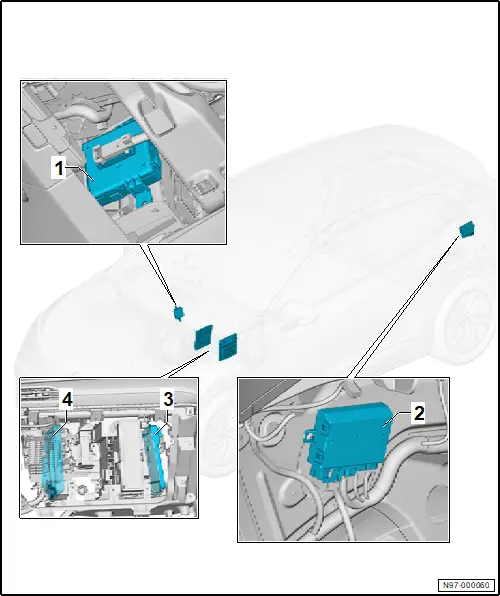 1

4

3

2

N97-000060