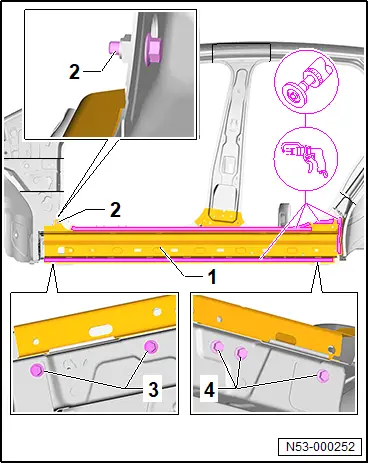 2

2

1

3

4

N53-000252