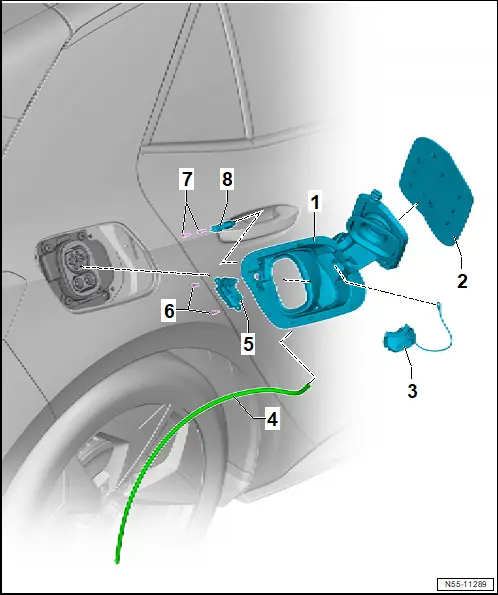 7
8
1
2
6
5
3
4
N55-11289