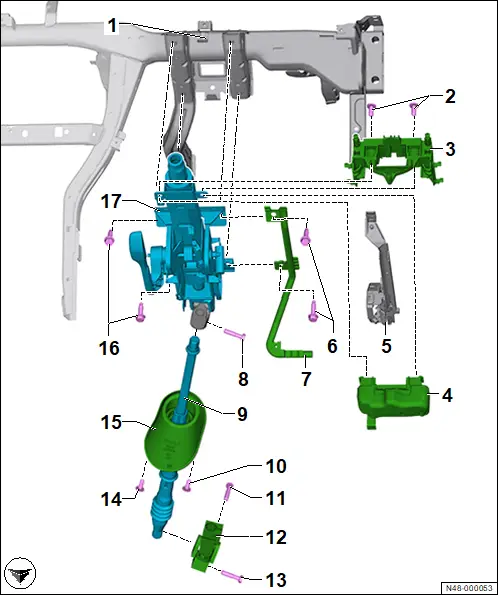 1
2
3
17
16
6
5
8
7
4
15
9
10
14
11
12
13
N48-000053