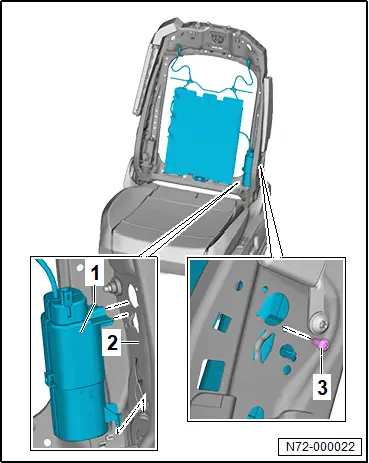 1
2
3
N72-000022