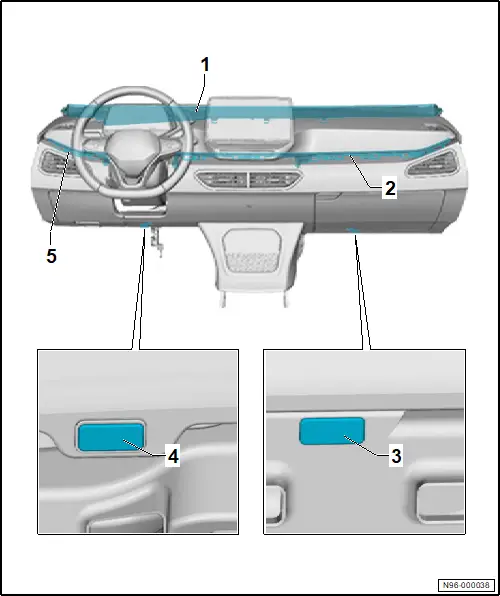 1
2
5
4
3
N96-000038