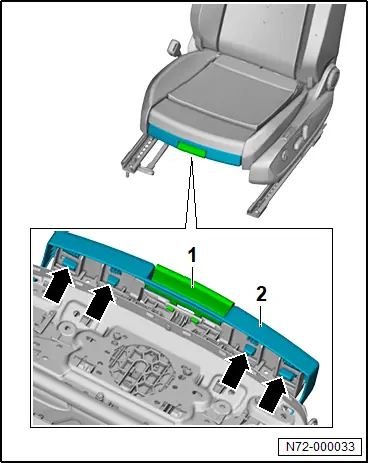 1

2

N72-000033