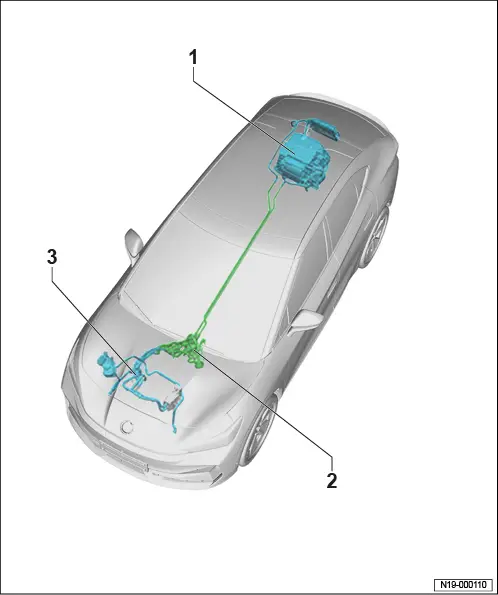 1

3

2

N19-000110