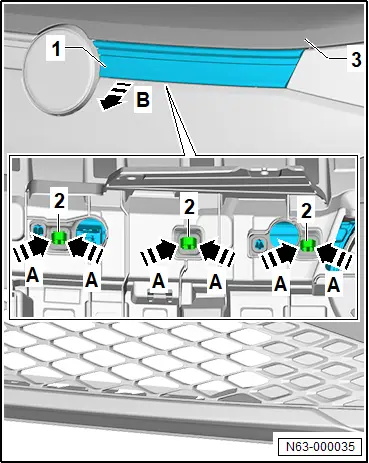 1
3
B
2
2
2
A
A
A
A
A
A
N63-000035