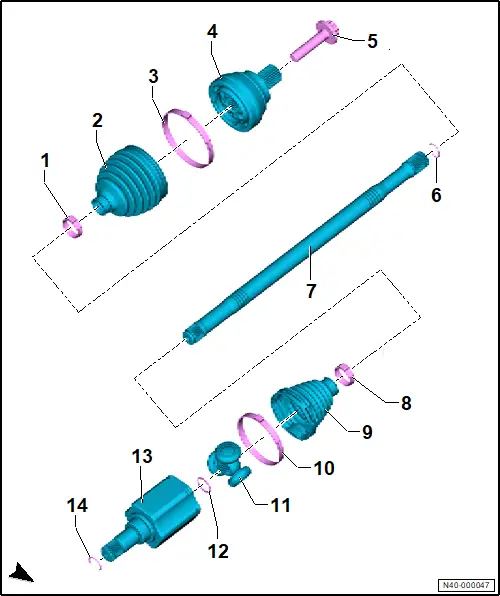 4
5
3
2
1
6
7
8
9
10
13
11
14
12
N40-000047