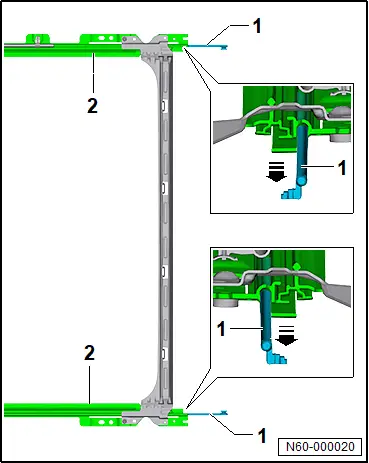 1
2
1
1
2
1
N60-000020