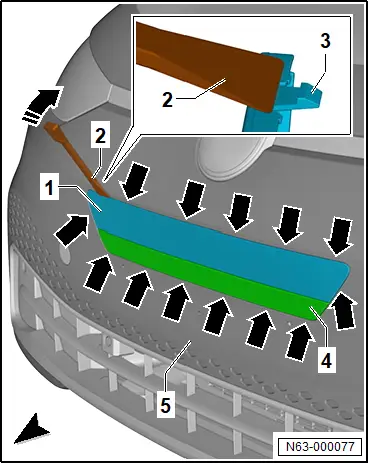 3
2
2
1
4
5
N63-000077