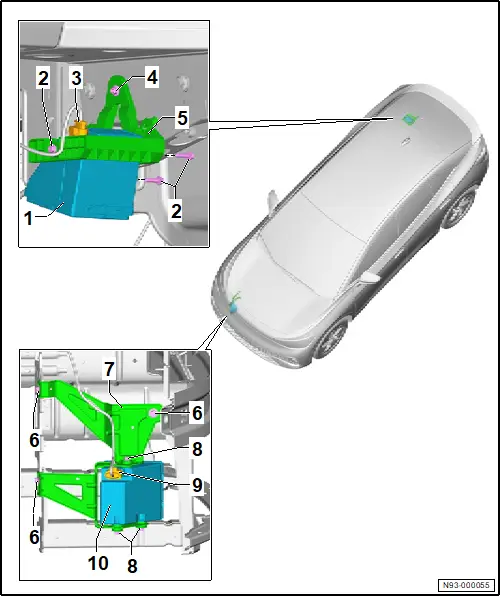 2
3
4
5
2
1
7
6
6
8
9
6
10
8
N93-000055