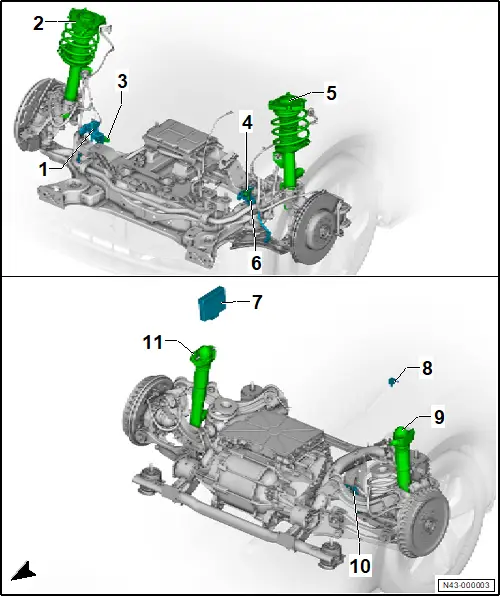 2
3
1
4
5
6
7
11
8
9
10
N43-000003