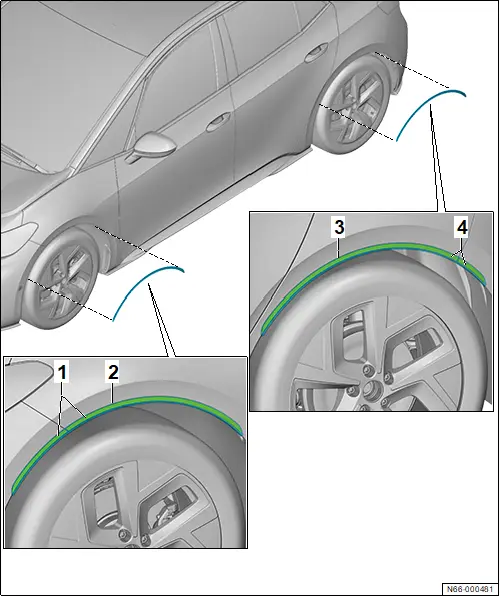 3
4
1
2
N66-000481