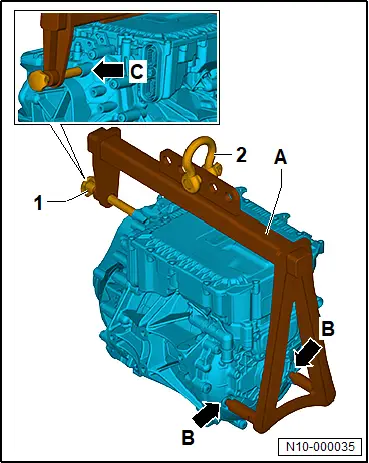 C
2
A
1
B
B
N10-000035