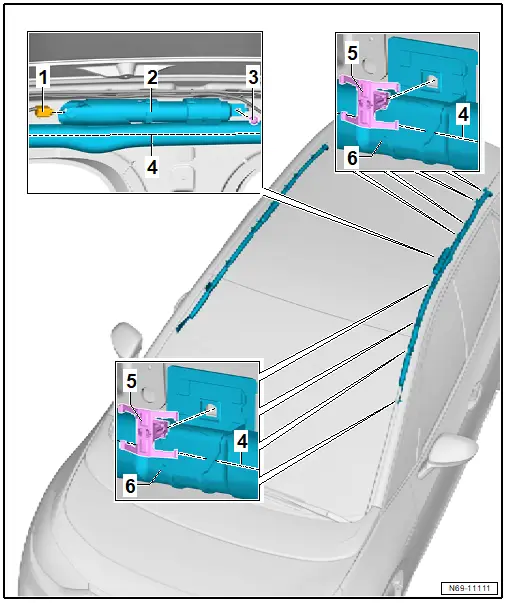 1
2
3
4
5
4
6
5
4
6
N69-11111