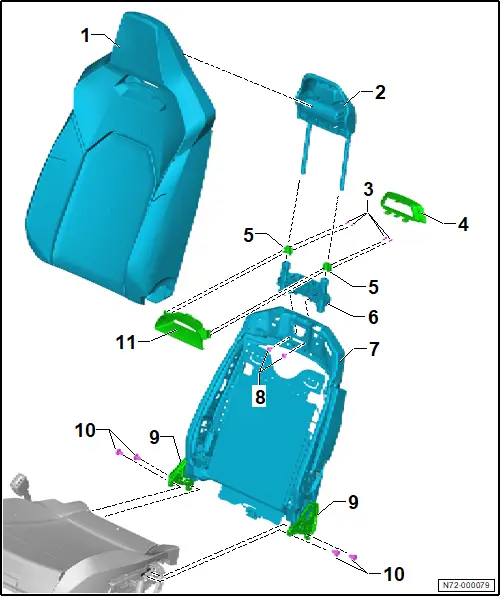 1
2
3
4
5
5
6
11
7
8
10
9
9
10
N72-000079