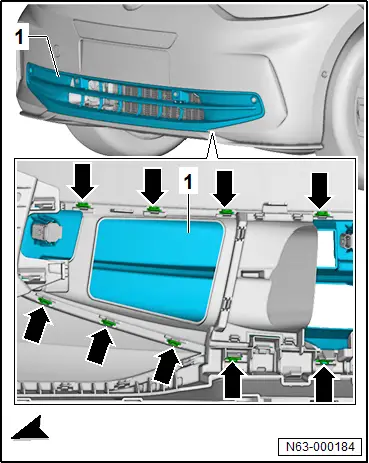 1

1

N63-000184