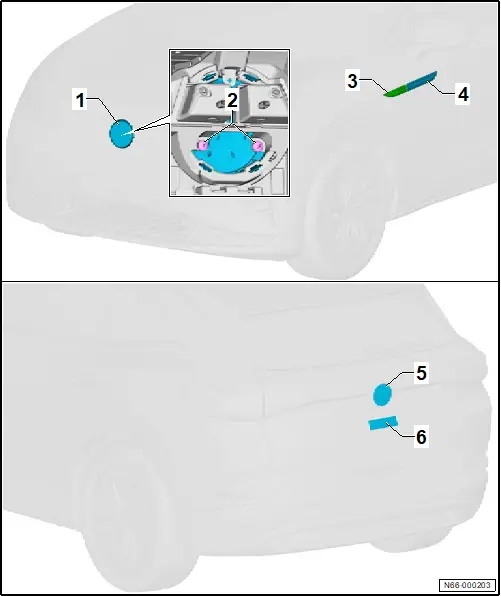 1
2
3
4
5
6
N66-000203