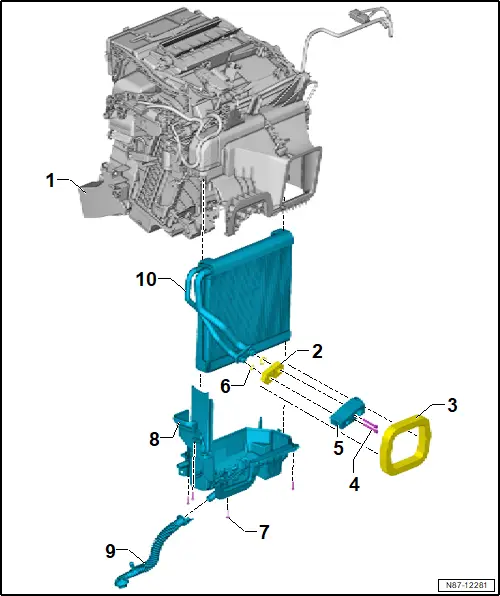 1
10
2
6
3
8
5
4
7
9
N87-12281