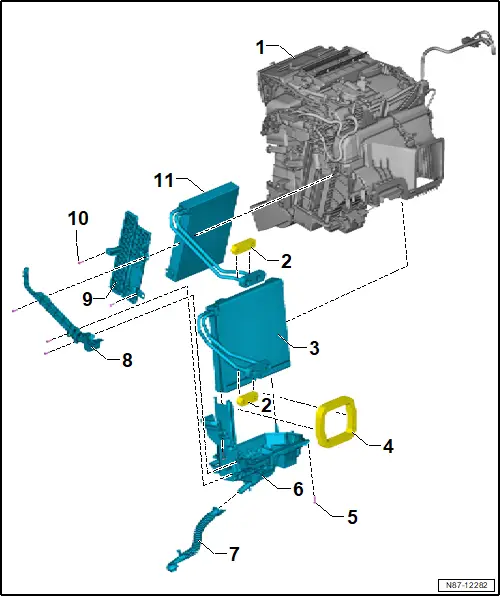 1
11
10
2
9
3
8
2
4
6
5
7
N87-12282