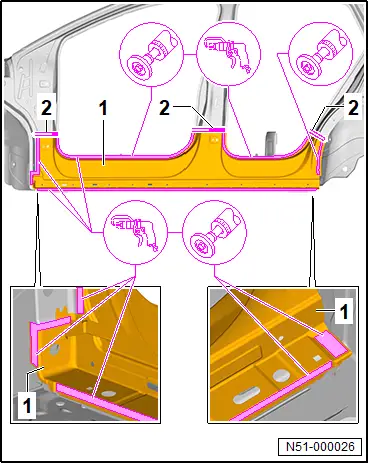 2
1
2
2
1
1
N51-000026