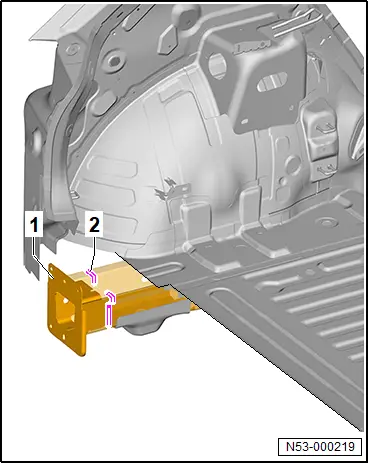 1
2
N53-000219