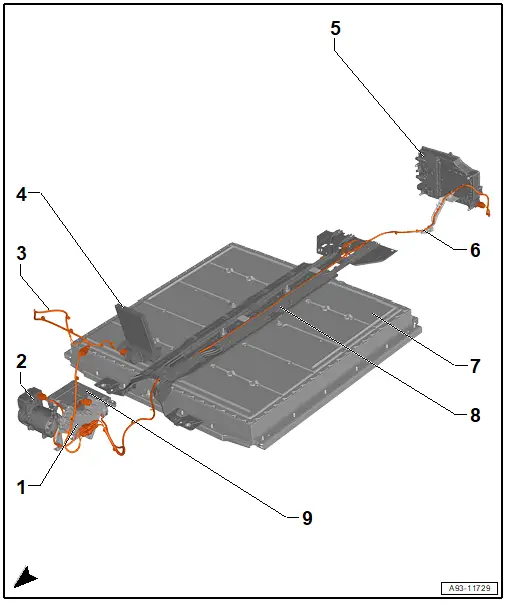 5
4
3
6
2
7
8
1
9
A93-11729