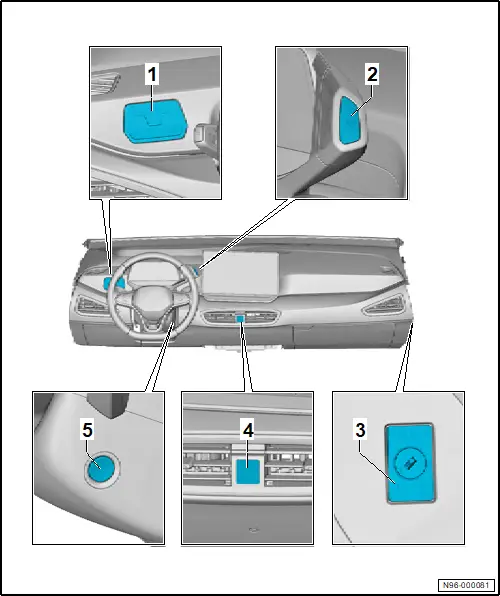 1
2
5
4
3
N96-000081