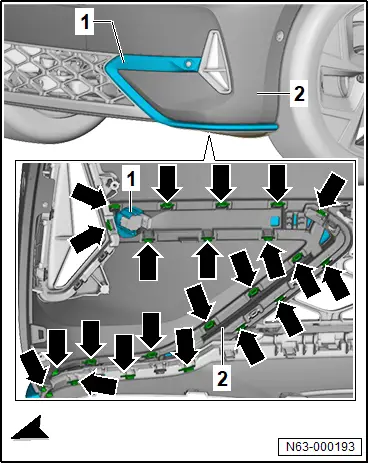 1
2
1
2
N63-000193